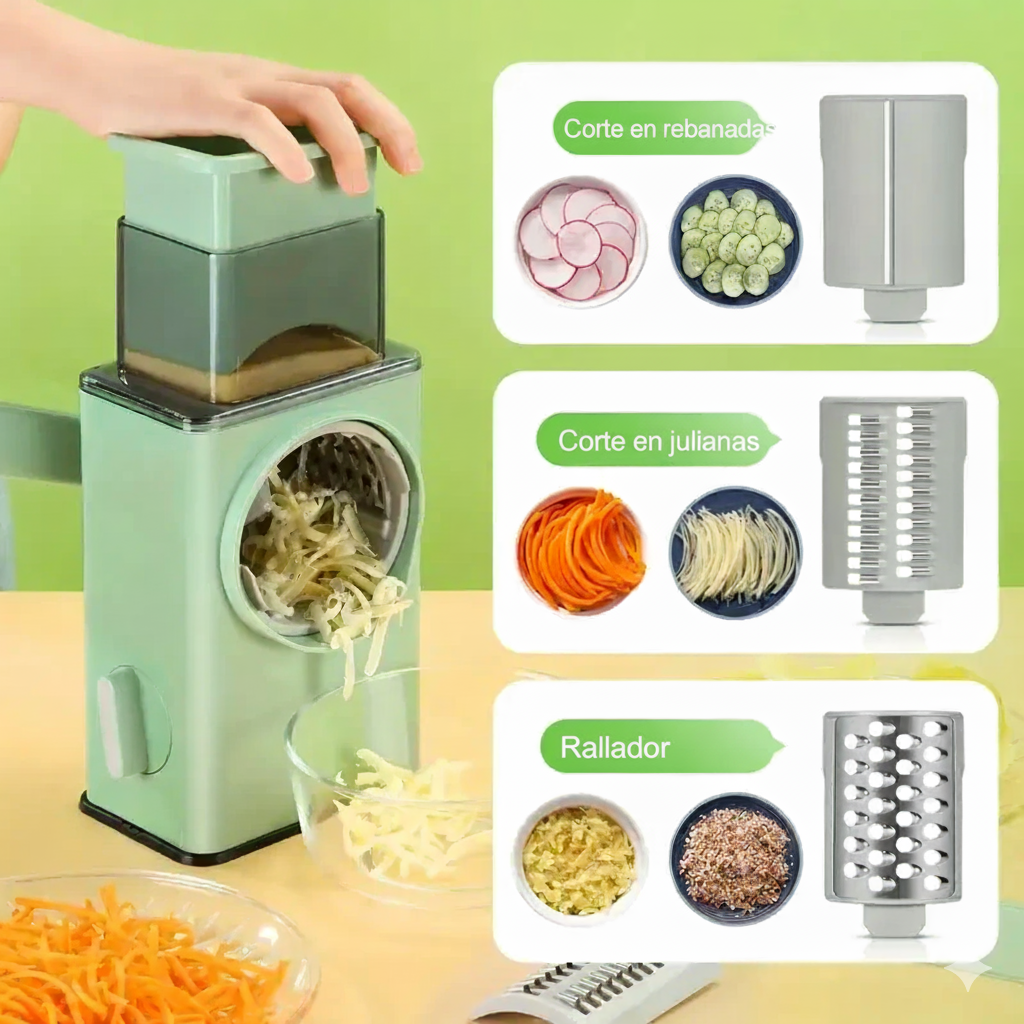 Corte en rebanadas

Corte en julianas

Rallador