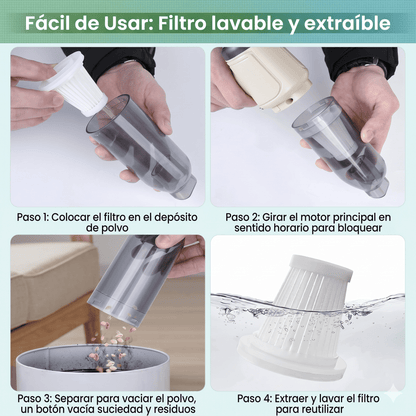 Fácil de Usar: Filtro lavable y extraíble

Paso 1: Colocar el filtro en el depósito de polvo

Paso 2: Girar el motor principal en sentido horario para bloquear

Paso 3: Separar para vaciar el polvo, un botón vacía suciedad y residuos

Paso 4: Extraer y lavar el filtro para reutilizar